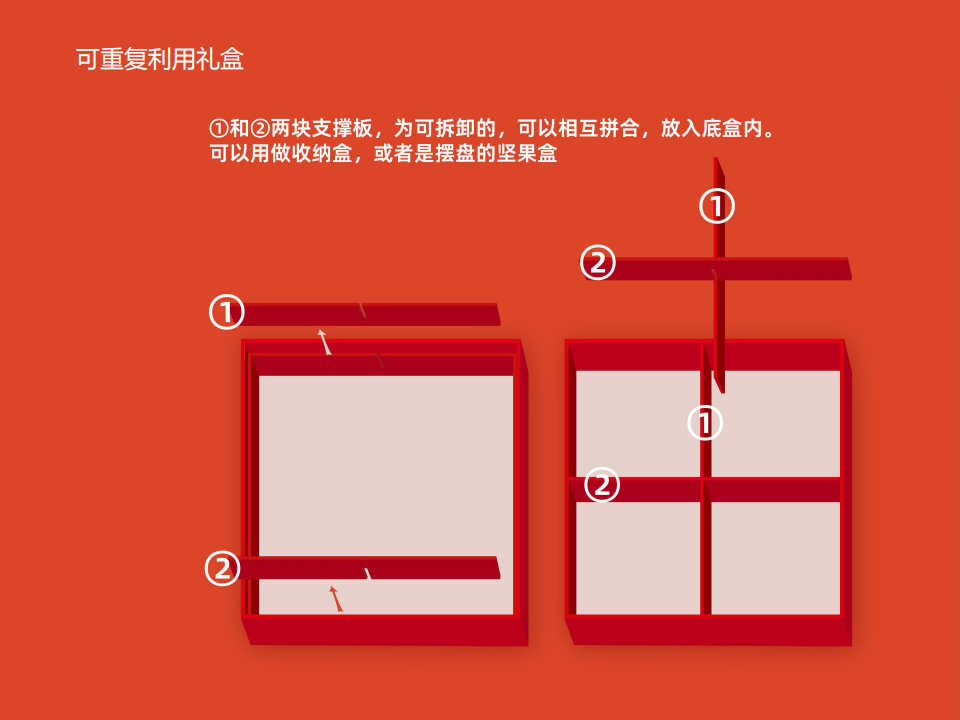 可重复利用礼盒

①和②两块支撑板，为可拆卸的，可以相互拼合，放入底盒内。
可以用做收纳盒，或者是摆盘的坚果盒

①

②

①

②

①

②